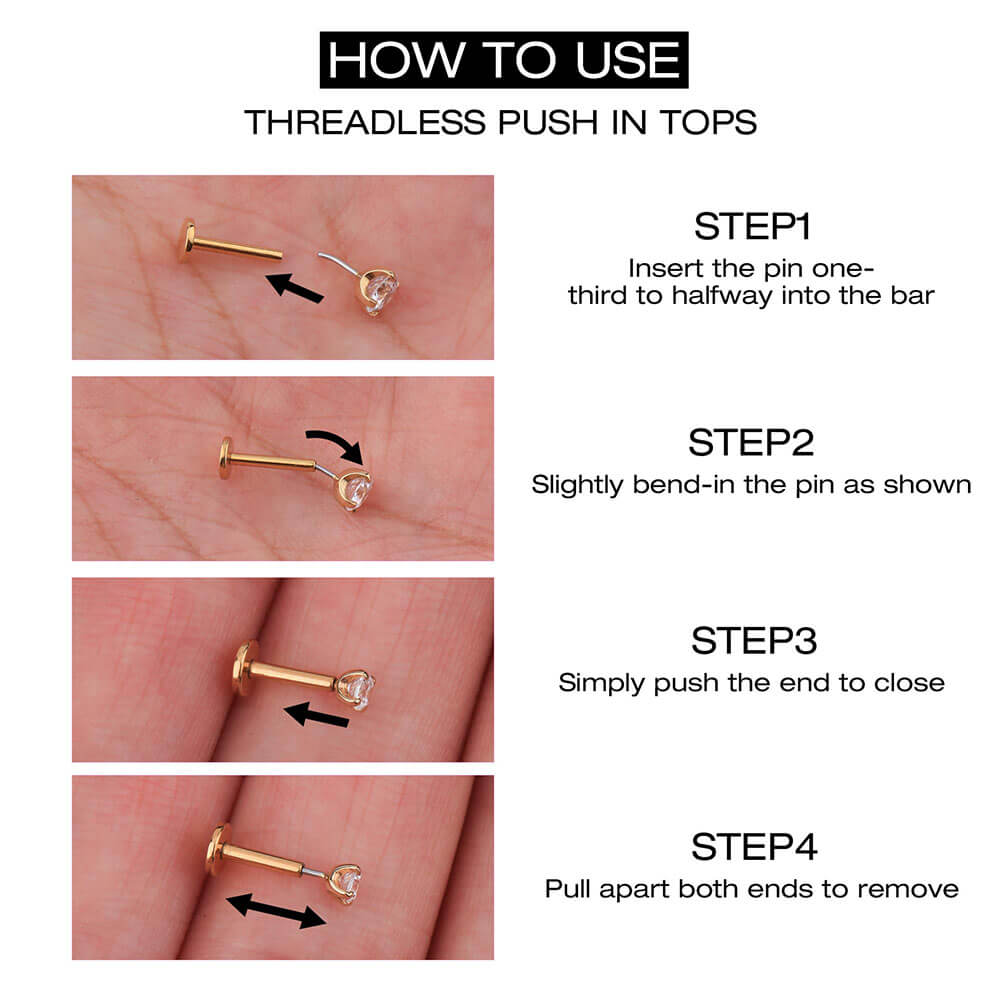 HOW TO USE

THREADLESS PUSH IN TOPS

STEP1
Insert the pin one-third to halfway into the bar

STEP2
Slightly bend-in the pin as shown

STEP3
Simply push the end to close

STEP4
Pull apart both ends to remove